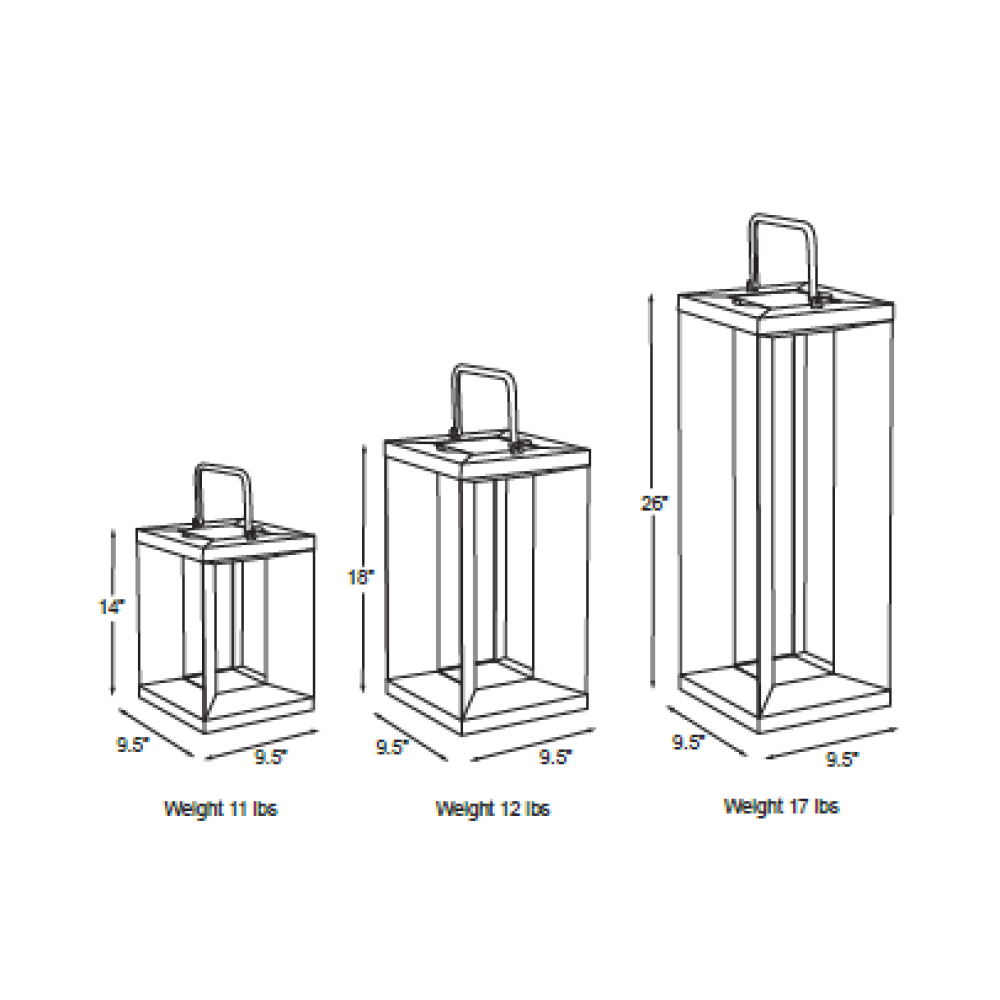 14"
9.5"
9.5"
Weight 11 lbs

18"
9.5"
9.5"
Weight 12 lbs

26"
9.5"
9.5"
Weight 17 lbs